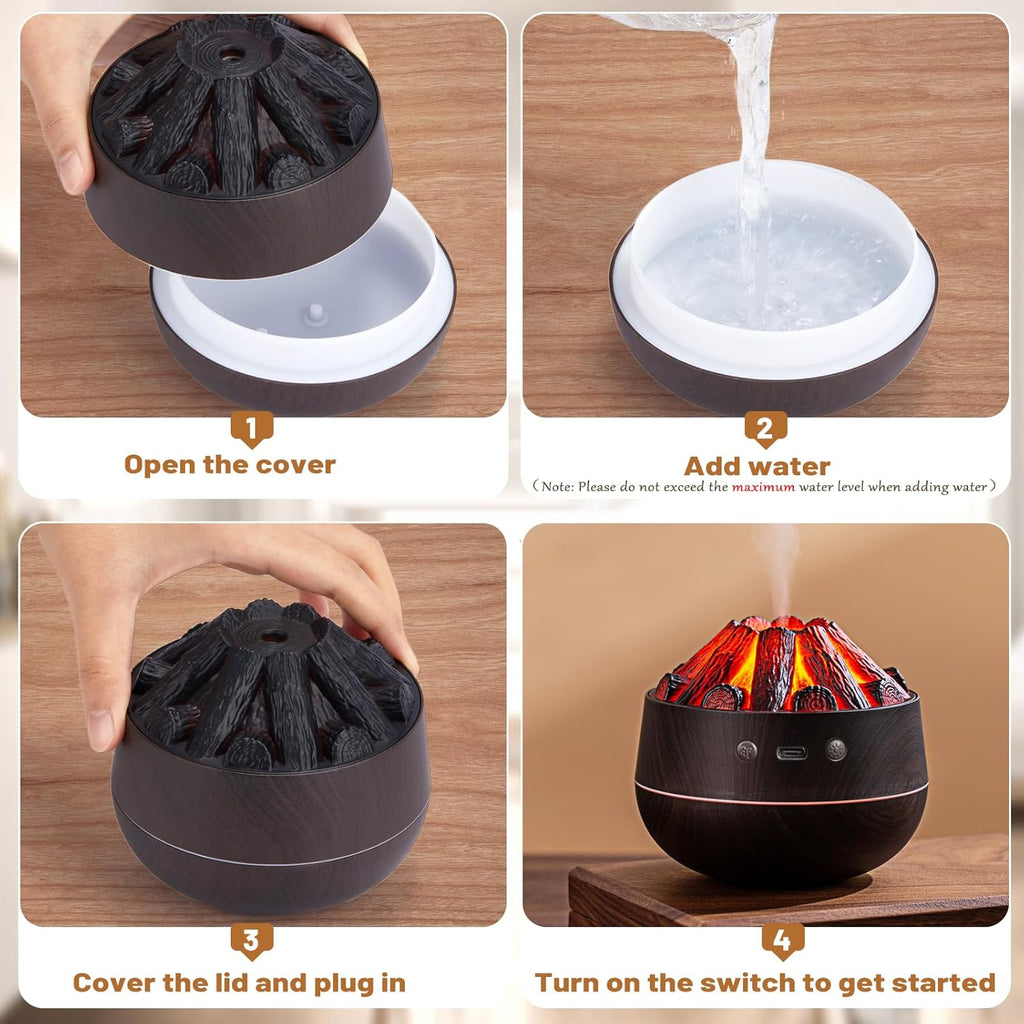 1

Open the cover

2

Add water

（Note: Please do not exceed the maximum water level when adding water）

3

Cover the lid and plug in

4

Turn on the switch to get started